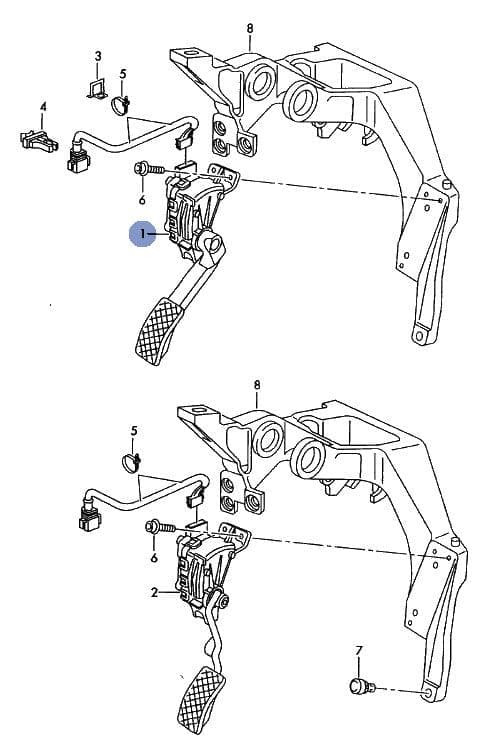 8
3
5
4
6
1
8
5
6
2
7