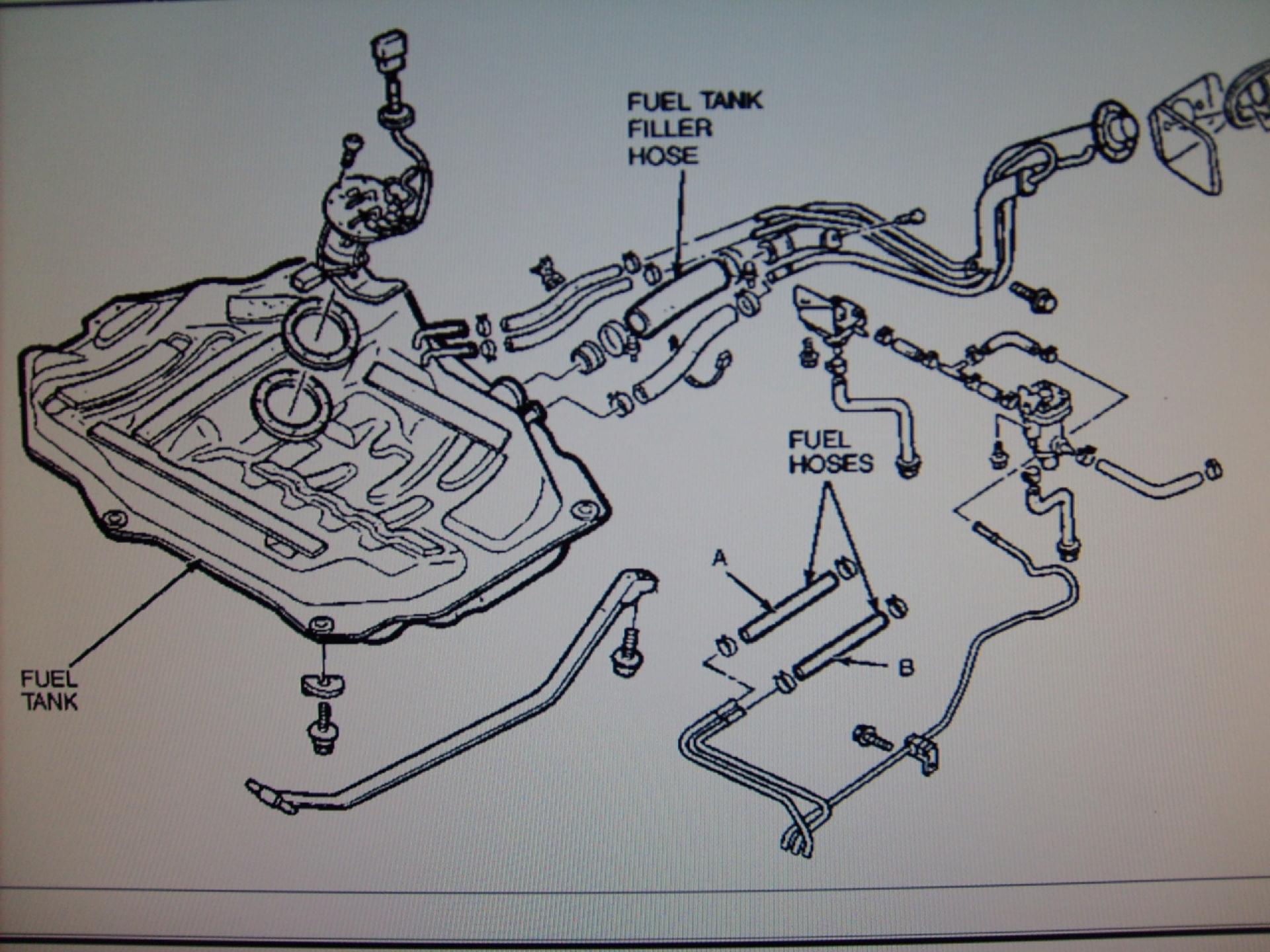 FUEL TANK FILLER HOSE

FUEL HOSES

A

B

FUEL TANK