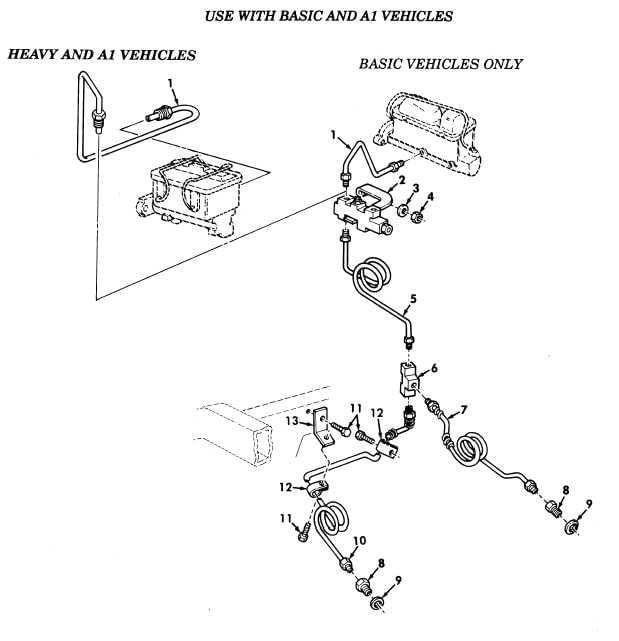 USE WITH BASIC AND A1 VEHICLES

HEAVY AND A1 VEHICLES

BASIC VEHICLES ONLY

1

1

2

3

4

5

6

7

13

11

12

12

11

10

8

9

8

9